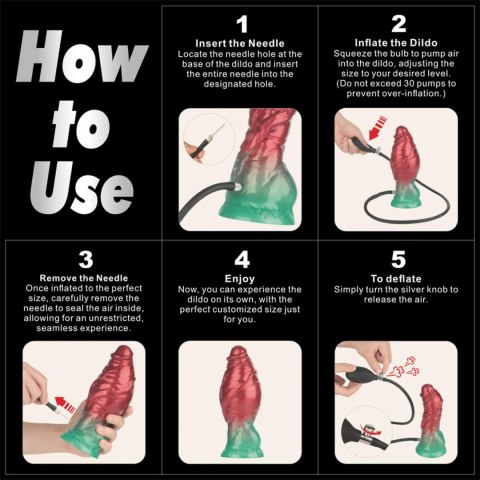 How to Use

1
Insert the Needle
Locate the needle hole at the base of the dildo and insert the entire needle into the designated hole.

2
Inflate the Dildo
Squeeze the bulb to pump air into the dildo, adjusting the size to your desired level. (Do not exceed 30 pumps to prevent over-inflation.)

3
Remove the Needle
Once inflated to the perfect size, carefully remove the needle to seal the air inside, allowing for an unrestricted, seamless experience.

4
Enjoy
Now, you can experience the dildo on its own, with the perfect customized size just for you.

5
To deflate
Simply turn the silver knob to release the air.