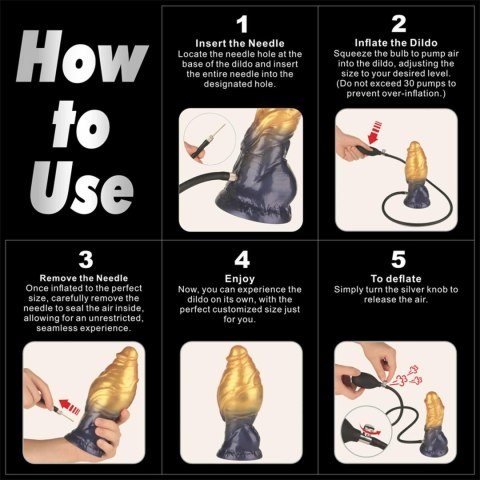 How to Use

1
Insert the Needle
Locate the needle hole at the base of the dildo and insert the entire needle into the designated hole.

2
Inflate the Dildo
Squeeze the bulb to pump air into the dildo, adjusting the size to your desired level. (Do not exceed 30 pumps to prevent over-inflation.)

3
Remove the Needle
Once inflated to the perfect size, carefully remove the needle to seal the air inside, allowing for an unrestricted, seamless experience.

4
Enjoy
Now, you can experience the dildo on its own, with the perfect customized size just for you.

5
To deflate
Simply turn the silver knob to release the air.