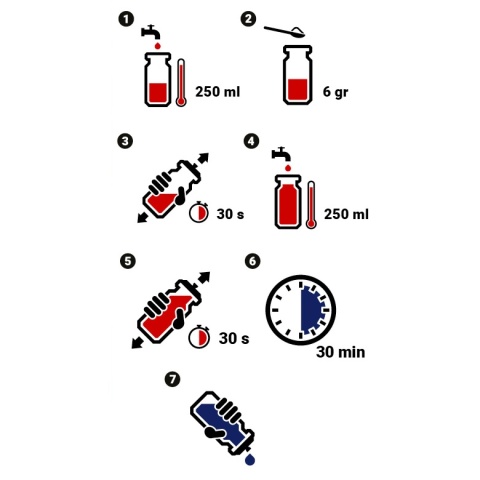 1
250 ml

2
6 gr

3
30 s

4
250 ml

5
30 s

6
30 min

7